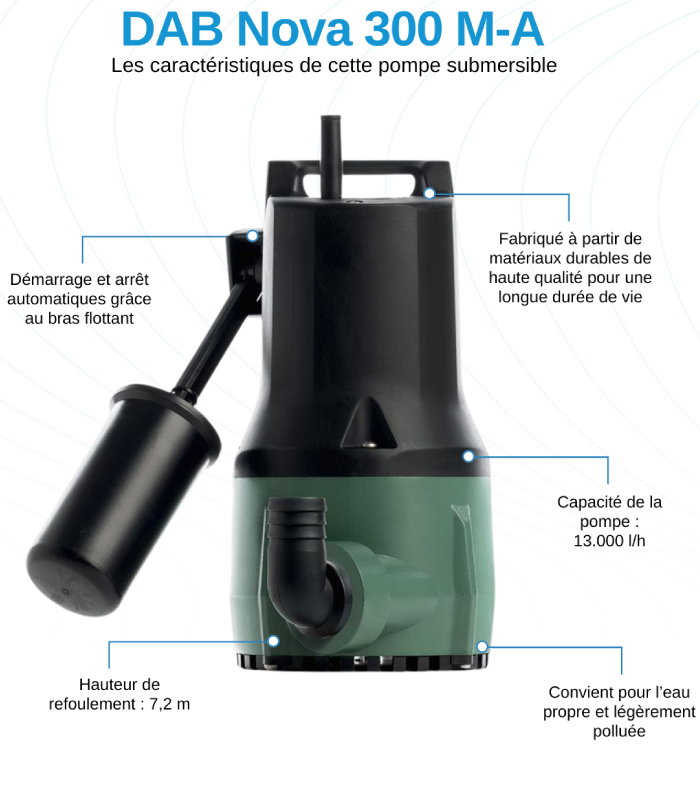 DAB Nova 300 M-A
Les caractéristiques de cette pompe submersible

Démarrage et arrêt automatiques grâce au bras flottant

Fabriqué à partir de matériaux durables de haute qualité pour une longue durée de vie

Capacité de la pompe : 13.000 l/h

Hauteur de refoulement : 7,2 m

Convient pour l'eau propre et légèrement polluée